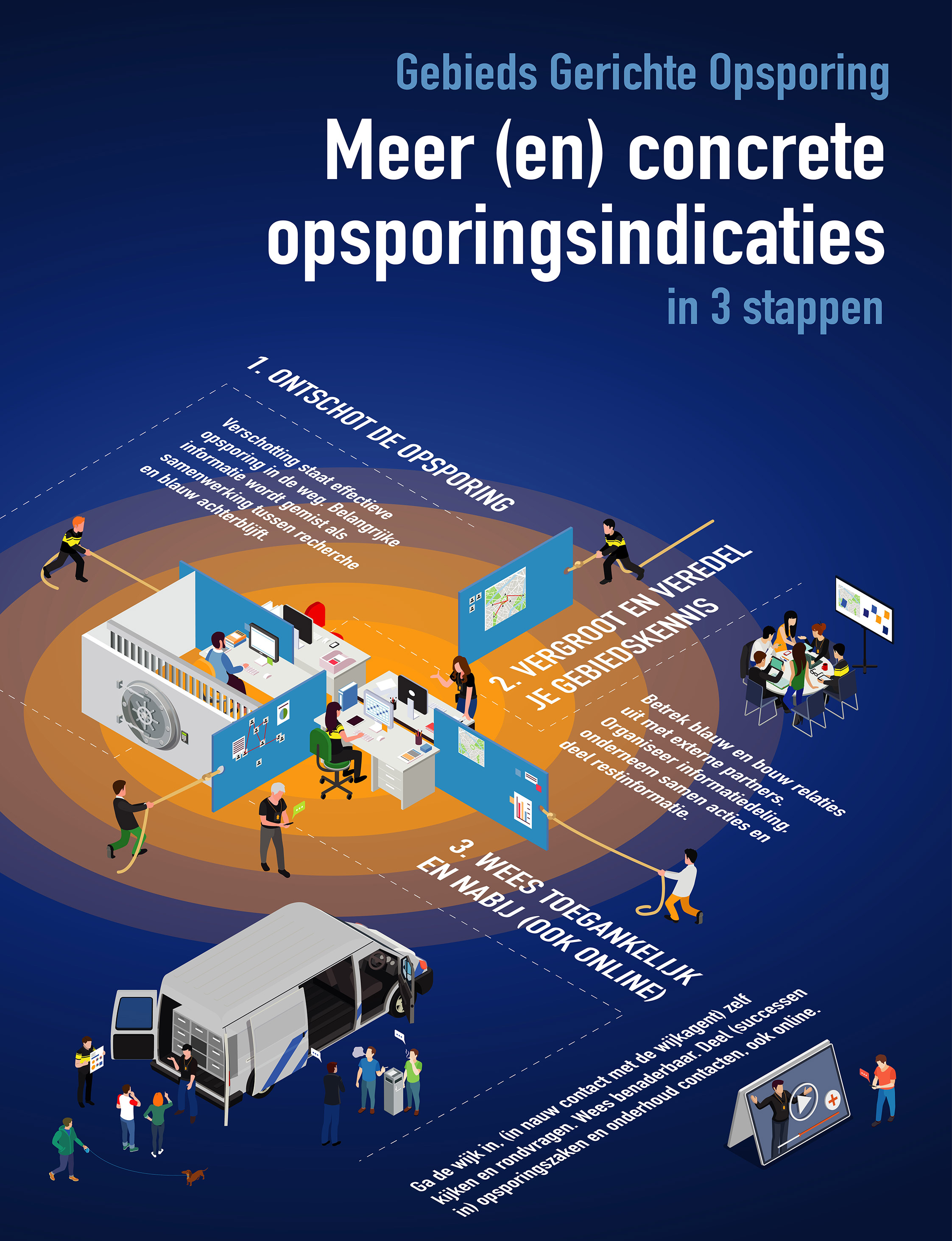 Gebieds Gerichte Opsporing

Meer (en) concrete opsporingsindicaties

in 3 stappen

1. ONTSCHOT DE OPSPORING

Verschotting staat effectieve opsporing in de weg. Belangrijke informatie wordt gemist als samenwerking tussen recherche en blauw achterblijft.

2. VERGROOT EN VEREDEL JE GEBIEDSKENNIS

Betrek blauw en bouw relaties uit met externe partners. Organiseer informatiedeling, onderneem samen acties en deel restinformatie.

3. WEES TOEGANKELIJK EN NABIJ (OOK ONLINE)

Ga de wijk in, (in nauw contact met de wijkagent) zelf kijken en rondvragen. Wees benaderbaar. Deel (successen in) opsporingszaken en onderhoud contacten, ook online.